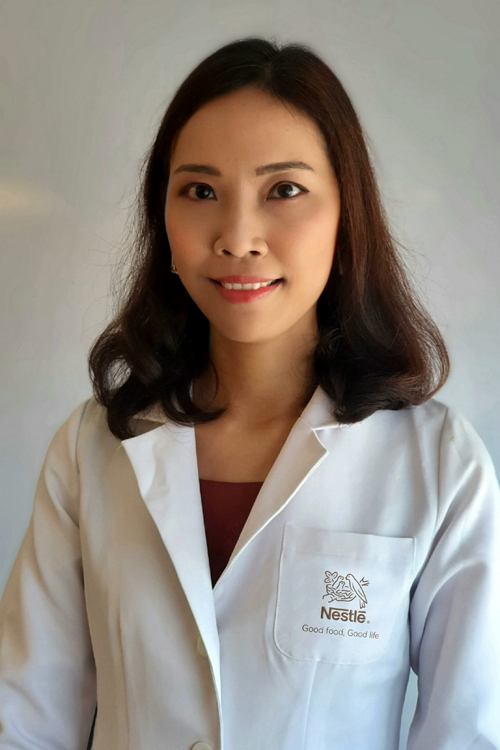 Nestlé
Good food, Good life