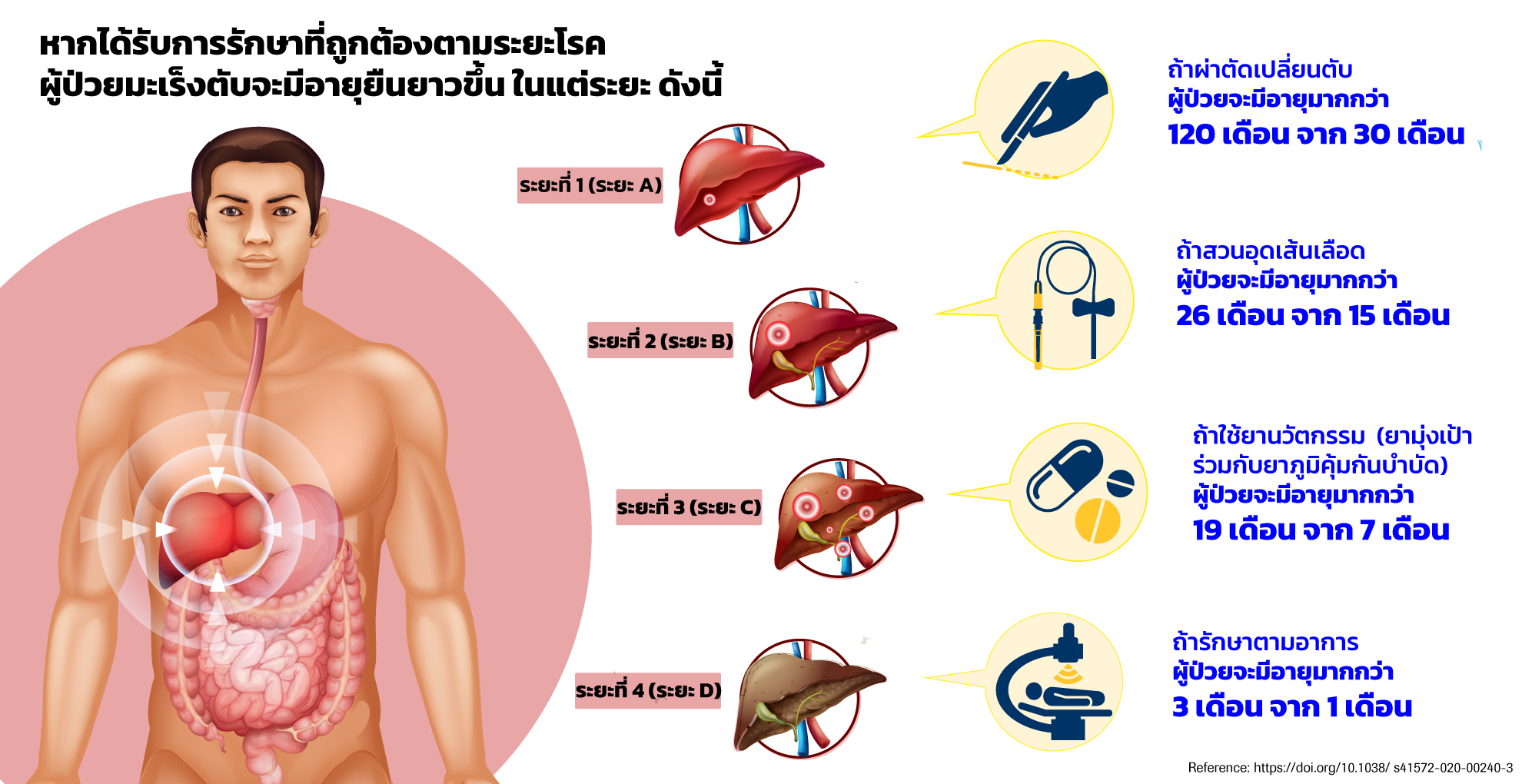 หากได้รับการรักษาที่ถูกต้องตามระยะโรค
ผู้ป่วยมะเร็งตับจะมีอายุยืนยาวขึ้น ในแต่ระยะ ดังนี้

ระยะที่ 1 (ระยะ A)

ถ้าผ่าตัดเปลี่ยนตับ
ผู้ป่วยจะมีอายุมากกว่า
120 เดือน จาก 30 เดือน

ระยะที่ 2 (ระยะ B)

ถ้าสวนอุดเส้นเลือด
ผู้ป่วยจะมีอายุมากกว่า
26 เดือน จาก 15 เดือน

ระยะที่ 3 (ระยะ C)

ถ้าใช้ยานวัตกรรม (ยามุ่งเป้า ร่วมกับยาภูมิคุ้มกันบำบัด)
ผู้ป่วยจะมีอายุมากกว่า
19 เดือน จาก 7 เดือน

ระยะที่ 4 (ระยะ D)

ถ้ารักษาตามอาการ
ผู้ป่วยจะมีอายุมากกว่า
3 เดือน จาก 1 เดือน

Reference: https://doi.org/10.1038/ s41572-020-00240-3